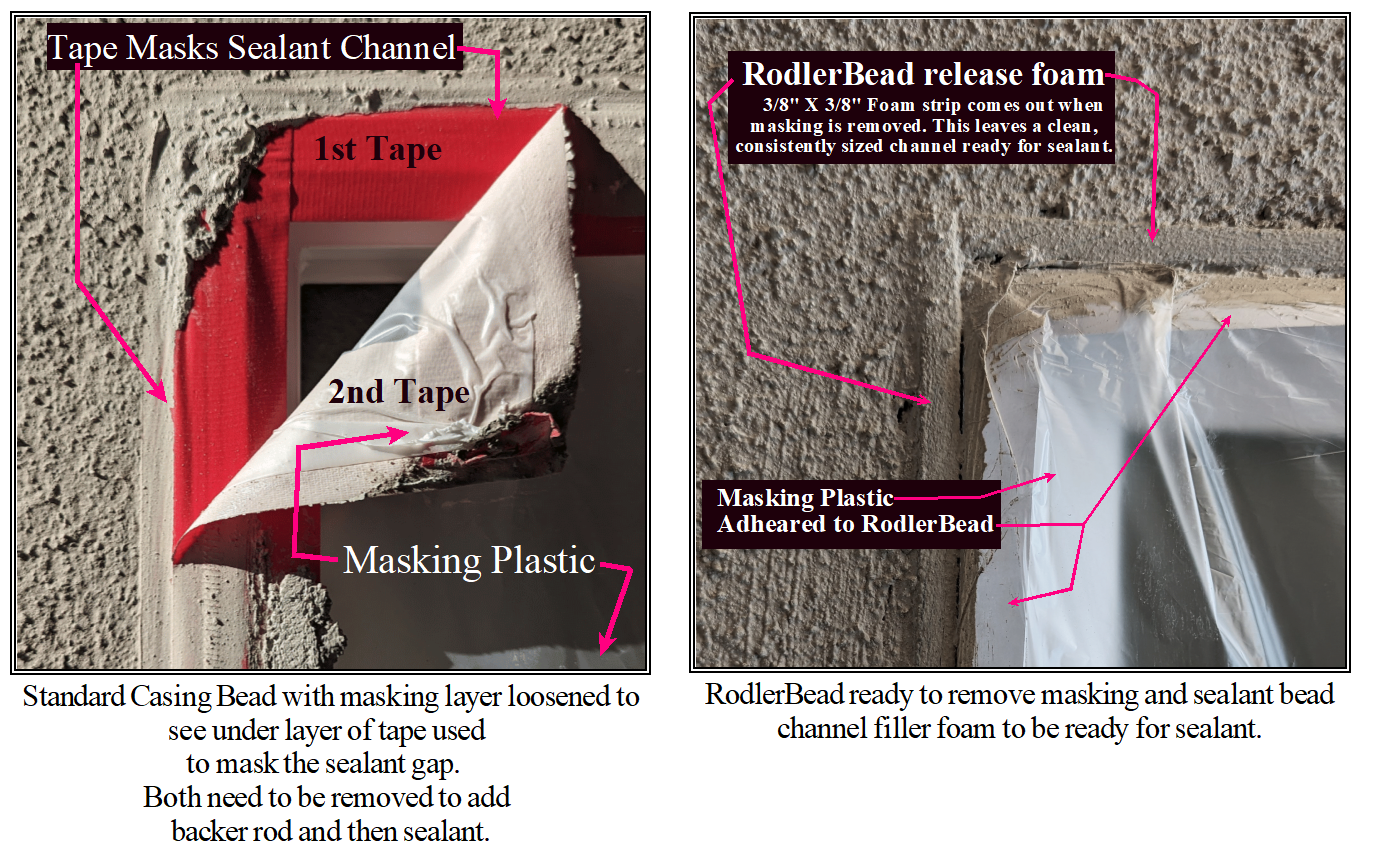 Tape Masks Sealant Channel

1st Tape

2nd Tape

Masking Plastic

Standard Casing Bead with masking layer loosened to see under layer of tape used to mask the sealant gap. Both need to be removed to add backer rod and then sealant.

RodlerBead release foam

3/8" X 3/8" Foam strip comes out when masking is removed. This leaves a clean, consistently sized channel ready for sealant.

Masking Plastic
Adheared to RodlerBead

RodlerBead ready to remove masking and sealant bead channel filler foam to be ready for sealant.