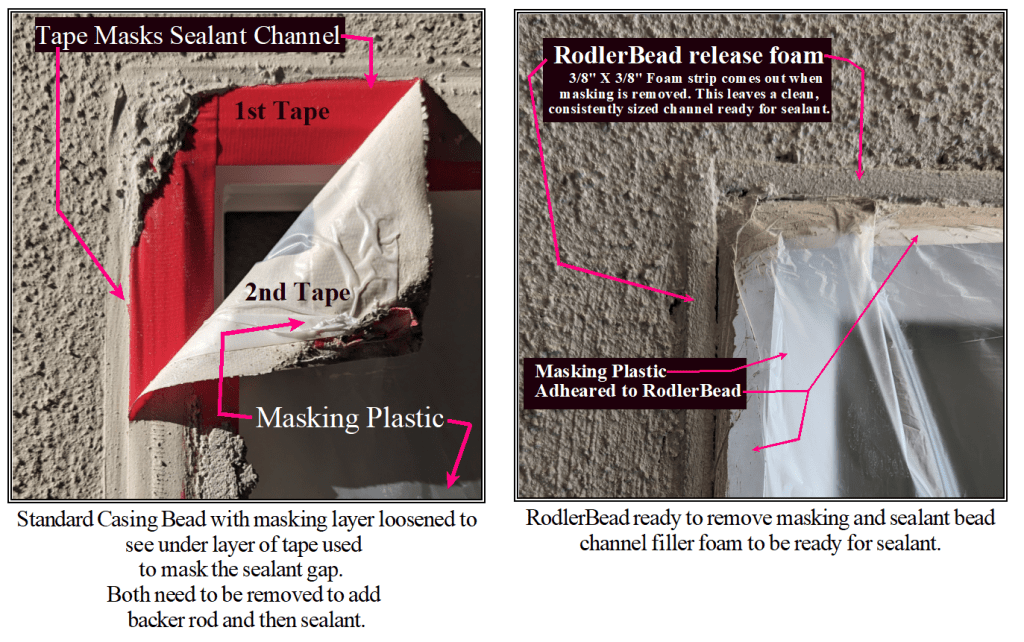 Tape Masks Sealant Channel

1st Tape

2nd Tape

Masking Plastic

Standard Casing Bead with masking layer loosened to see under layer of tape used to mask the sealant gap. Both need to be removed to add backer rod and then sealant.

RodlerBead release foam

3/8" X 3/8" Foam strip comes out when masking is removed. This leaves a clean, consistently sized channel ready for sealant.

Masking Plastic Adheared to RodlerBead

RodlerBead ready to remove masking and sealant bead channel filler foam to be ready for sealant.